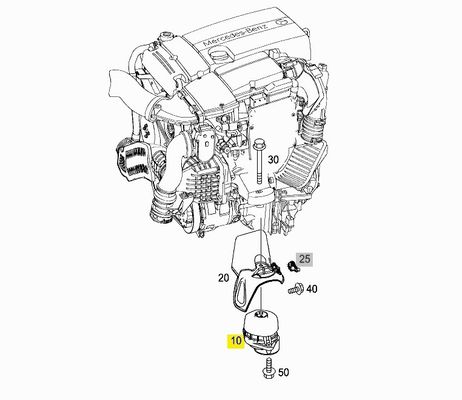 Mercedes-Benz

30

25

20

40

10

50